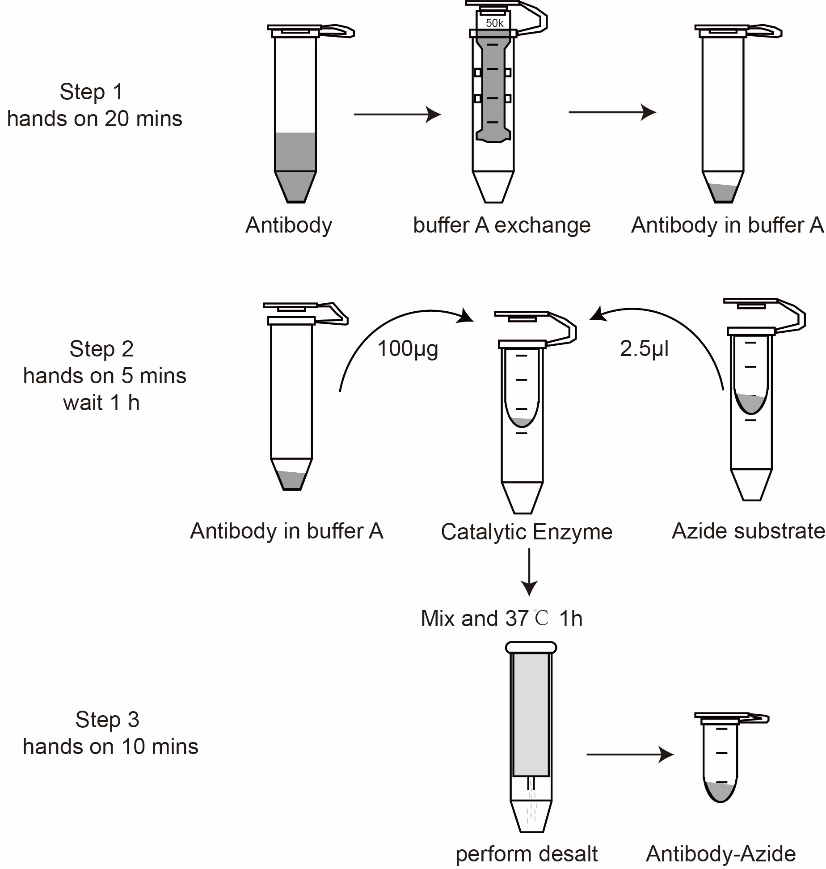 Step 1
hands on 20 mins

50k

Antibody

buffer A exchange

Antibody in buffer A

Step 2
hands on 5 mins
wait 1 h

100μg

2.5μl

Antibody in buffer A

Catalytic Enzyme

Azide substrate

Mix and 37 C 1h

Step 3
hands on 10 mins

perform desalt

Antibody-Azide