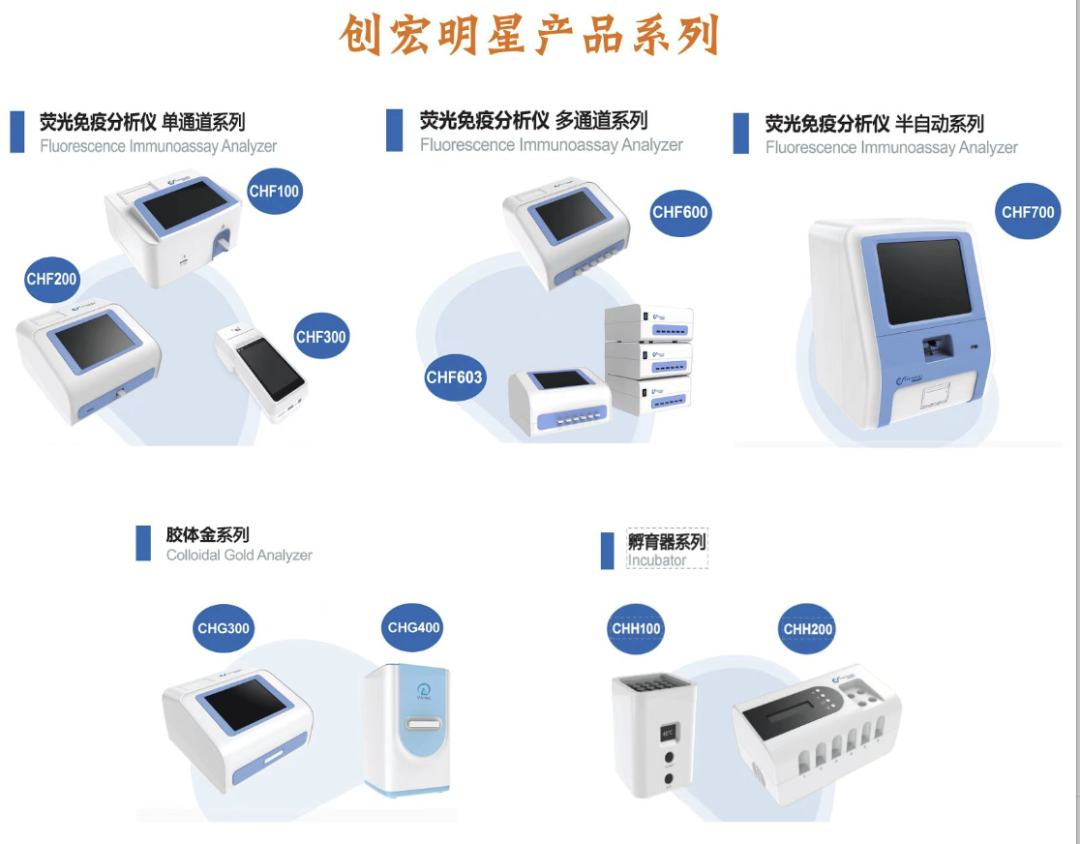 创宏明星产品系列

荧光免疫分析仪 单通道系列
Fluorescence Immunoassay Analyzer

CHF100

CHF200

CHF300

荧光免疫分析仪 多通道系列
Fluorescence Immunoassay Analyzer

CHF600

CHF603

荧光免疫分析仪 半自动系列
Fluorescence Immunoassay Analyzer

CHF700

胶体金系列
Colloidal Gold Analyzer

CHG300

CHG400

孵育器系列
Incubator

CHH100

CHH200