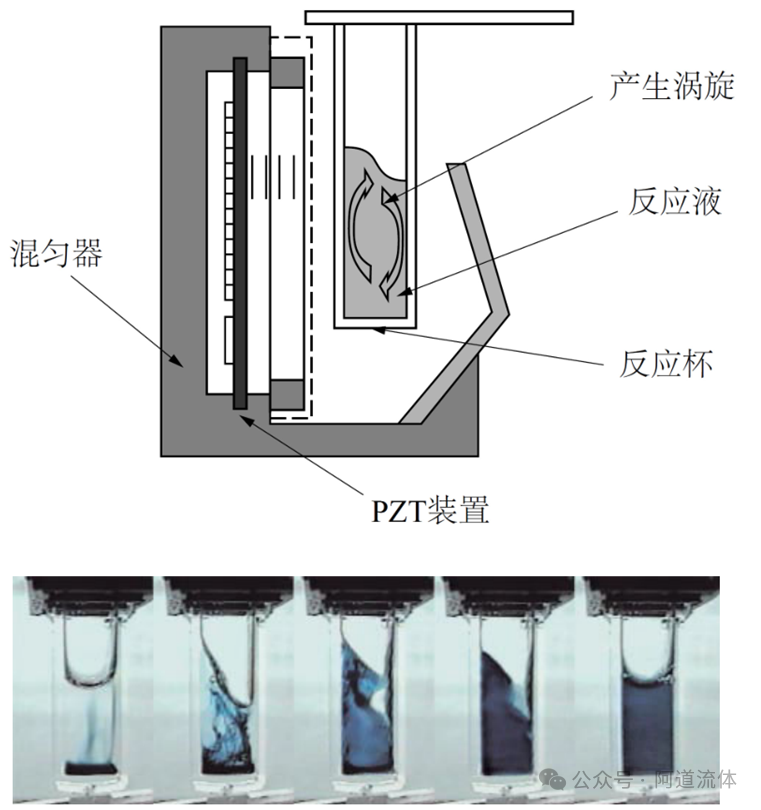 产生涡旋

反应液

混匀器

反应杯

PZT装置

公众号 · 阿道流体