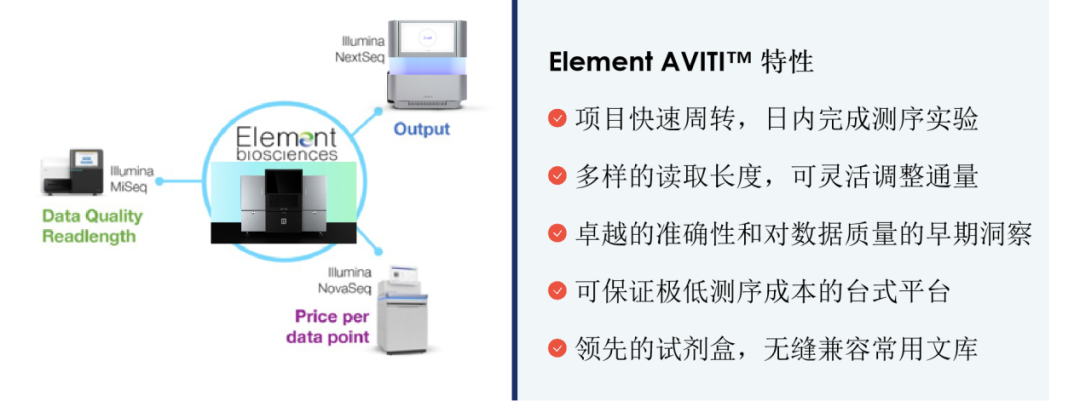 Illumina NextSeq

Output

Element biosciences

Illumina MiSeq

Data Quality Readlength

Illumina NovaSeq

Price per data point

Element AVITI™ 特性

项目快速周转，日内完成测序实验

多样的读取长度，可灵活调整通量

卓越的准确性和对数据质量的早期洞察

可保证极低测序成本的台式平台

领先的试剂盒，无缝兼容常用文库