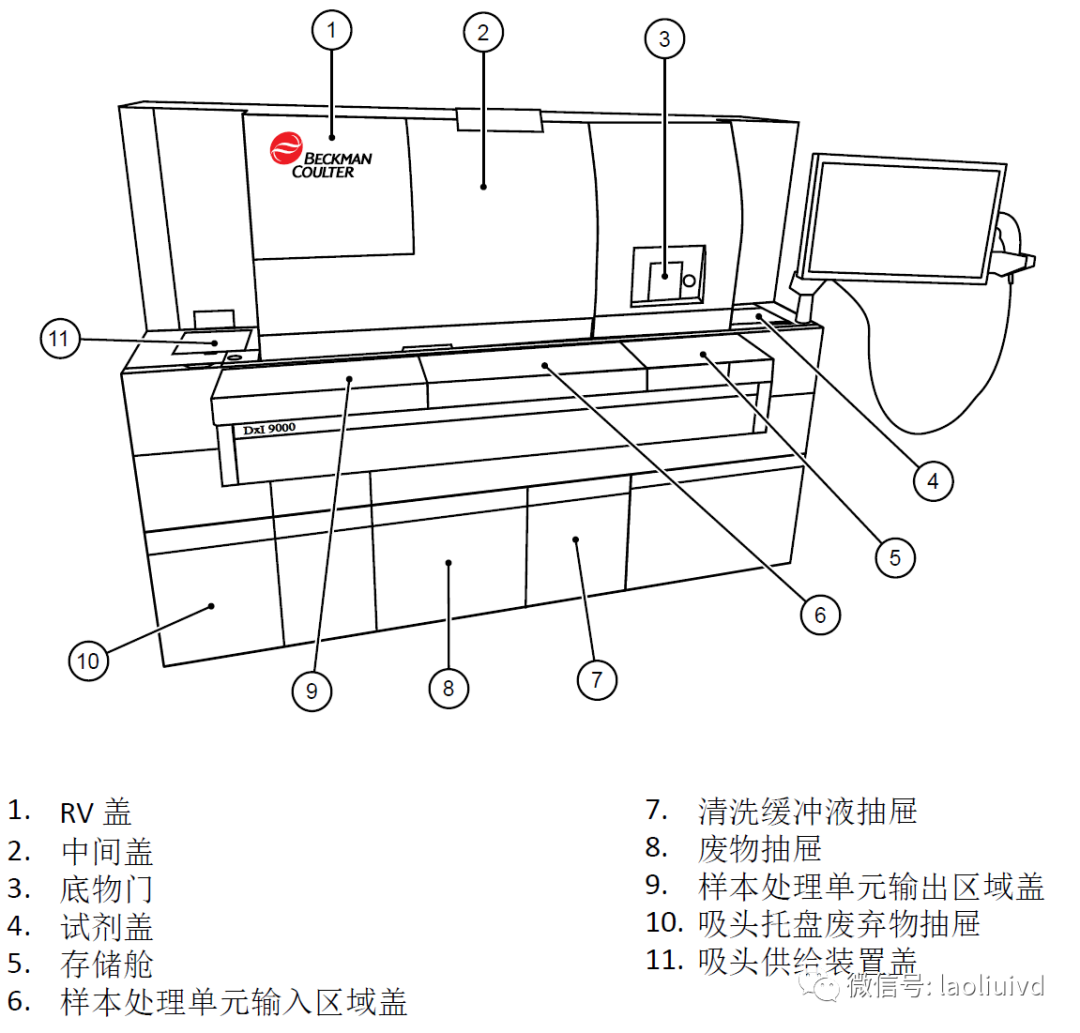 1
2
3
BECKMAN COULTER
11
DxI 9000
4
5
6
10
9
8
7

1. RV 盖
2. 中间盖
3. 底物门
4. 试剂盖
5. 存储舱
6. 样本处理单元输入区域盖

7. 清洗缓冲液抽屉
8. 废物抽屉
9. 样本处理单元输出区域盖
10. 吸头托盘废弃物抽屉
11. 吸头供给装置盖

微信号: laoliuivd