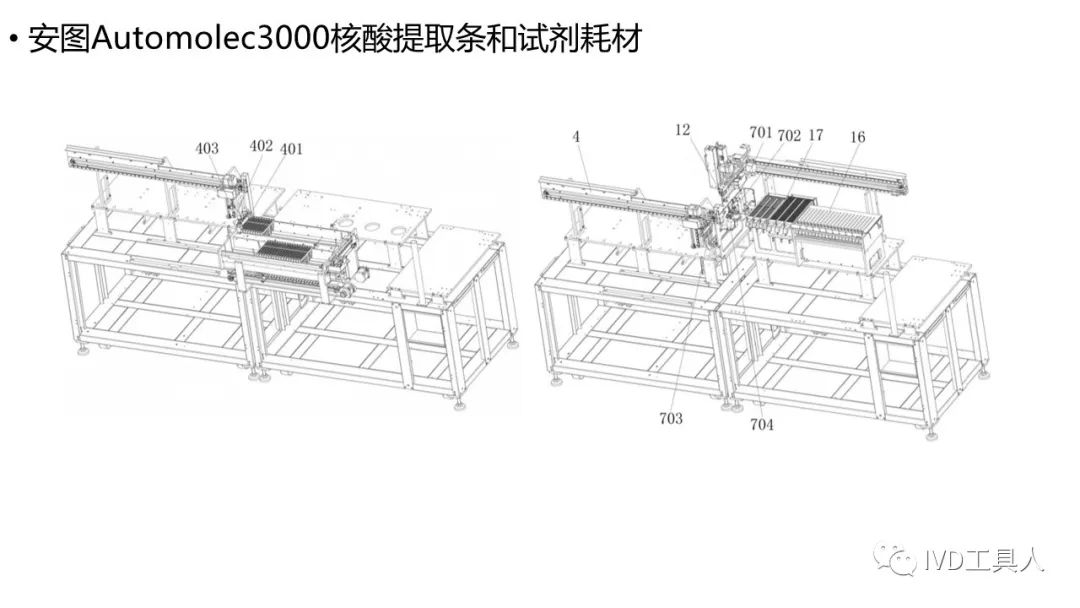 • 安图Automolec3000核酸提取条和试剂耗材

403 402 401

4 12 701 702 17 16

703 704

IVD工具人