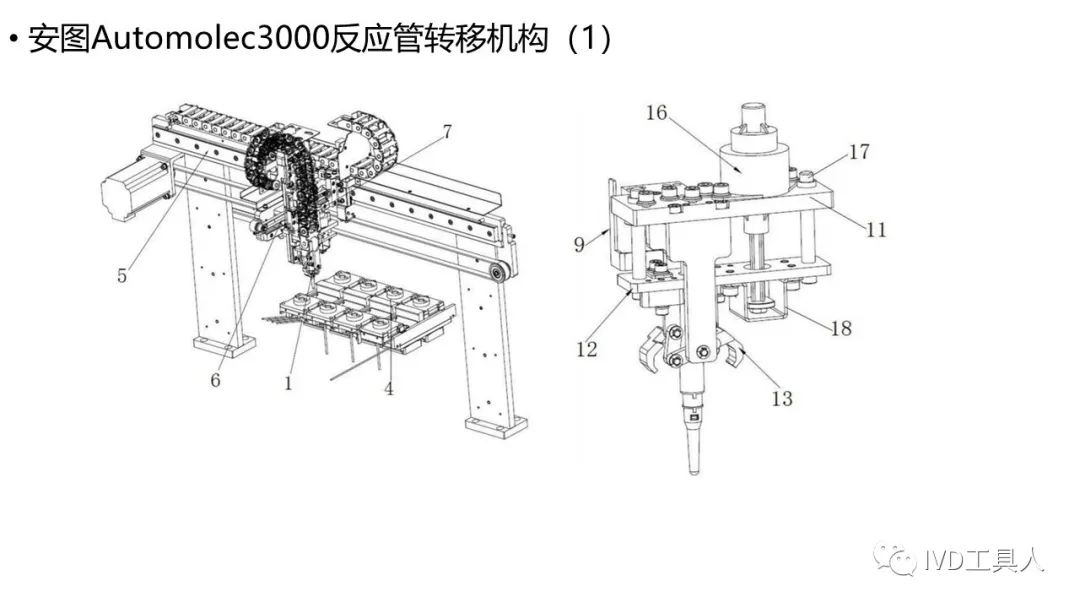 • 安图Automolec3000反应管转移机构（1）

7
5
6
1
4

16
17
11
9
12
18
13

IVD工具人