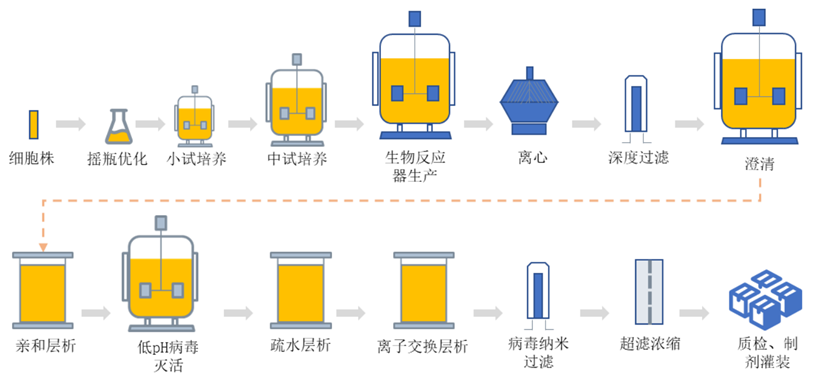 细胞株

摇瓶优化

小试培养

中试培养

生物反应器生产

离心

深度过滤

澄清

亲和层析

低pH病毒灭活

疏水层析

离子交换层析

病毒纳米过滤

超滤浓缩

质检、制剂灌装