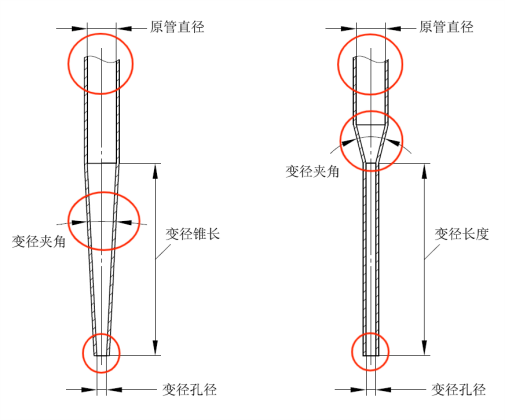 原管直径

变径夹角

变径锥长

变径孔径

原管直径

变径夹角

变径长度

变径孔径