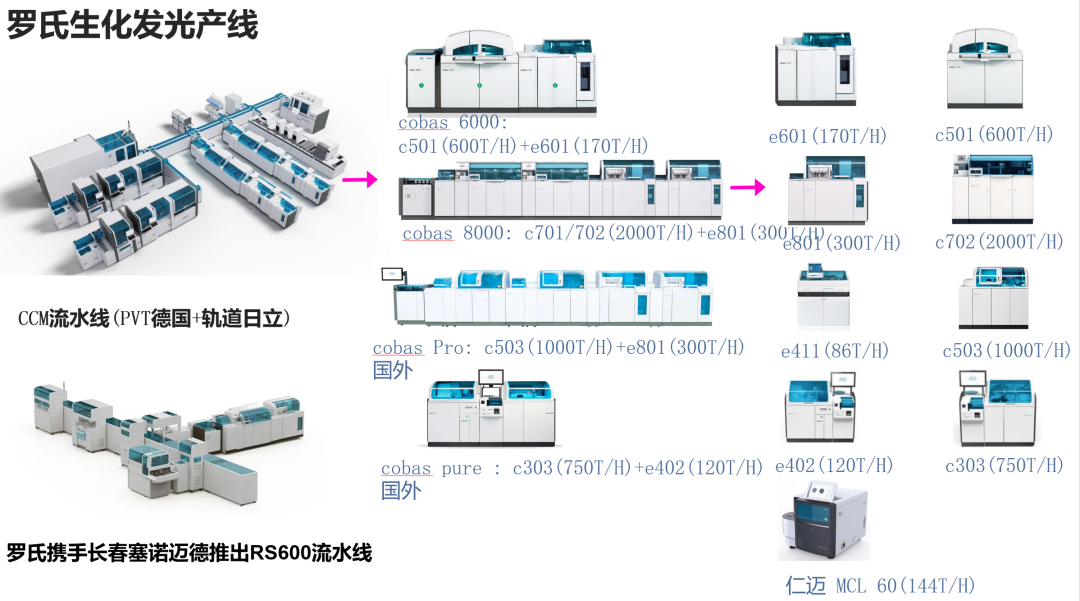 罗氏生化发光产线

CCM流水线(PVT德国+轨道日立)

罗氏携手长春塞诺迈德推出RS600流水线

cobas 6000:
c501(600T/H)+e601(170T/H)

cobas 8000: c701/702(2000T/H)+e801(300T/H)

cobas Pro: c503(1000T/H)+e801(300T/H)
国外

cobas pure : c303(750T/H)+e402(120T/H)
国外

e601(170T/H)

c501(600T/H)

e801(300T/H)

c702(2000T/H)

e411(86T/H)

c503(1000T/H)

e402(120T/H)

c303(750T/H)

仁迈 MCL 60(144T/H)