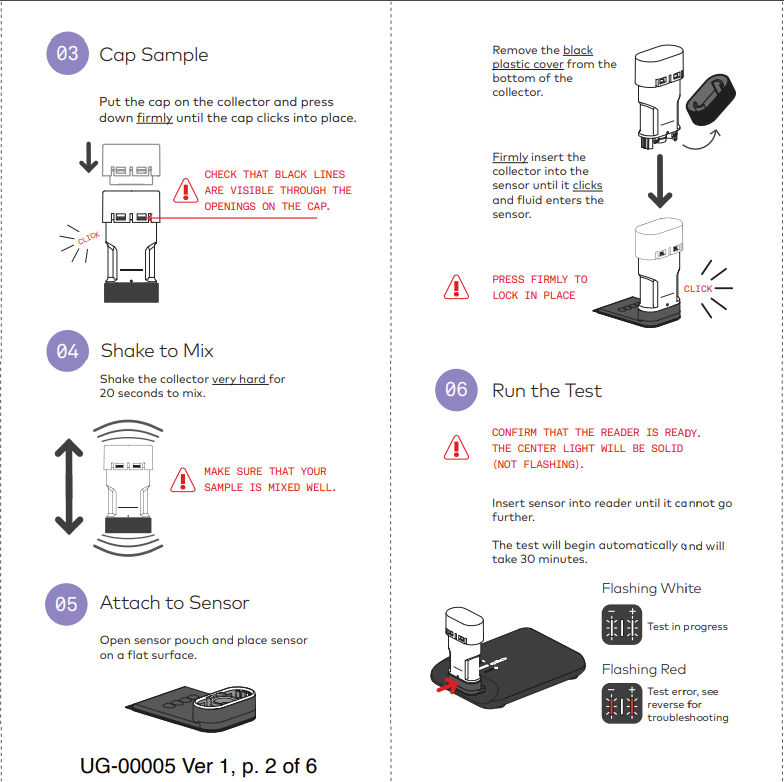 03 Cap Sample

Put the cap on the collector and press down firmly until the cap clicks into place.

CHECK THAT BLACK LINES ARE VISIBLE THROUGH THE OPENINGS ON THE CAP.

CLICK

04 Shake to Mix

Shake the collector very hard for 20 seconds to mix.

MAKE SURE THAT YOUR SAMPLE IS MIXED WELL.

05 Attach to Sensor

Open sensor pouch and place sensor on a flat surface.

UG-00005 Ver 1, p. 2 of 6

Remove the black plastic cover from the bottom of the collector.

Firmly insert the collector into the sensor until it clicks and fluid enters the sensor.

PRESS FIRMLY TO LOCK IN PLACE

CLICK

06 Run the Test

CONFIRM THAT THE READER IS READY. THE CENTER LIGHT WILL BE SOLID (NOT FLASHING).

Insert sensor into reader until it cannot go further.

The test will begin automatically and will take 30 minutes.

Flashing White

Test in progress

Flashing Red

Test error, see reverse for troubleshooting