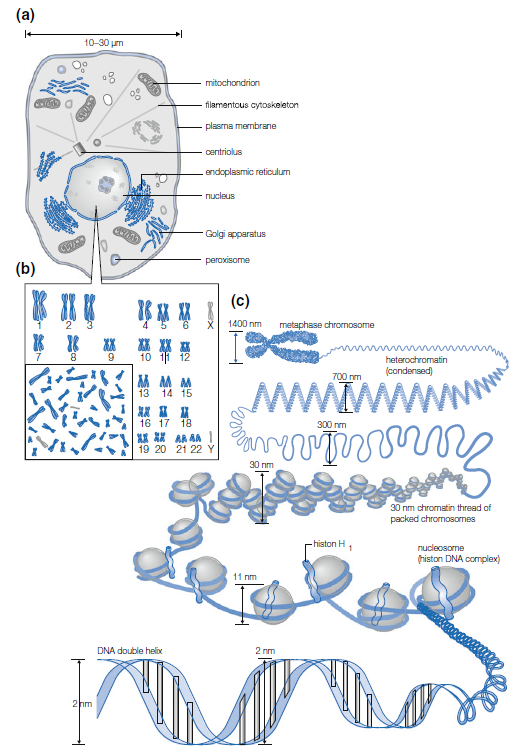 (a)

10–30 µm

mitochondrion

filamentous cytoskeleton

plasma membrane

centriolus

endoplasmic reticulum

nucleus

Golgi apparatus

peroxisome

(b)

1 2 3 4 5 6 X

7 8 9 10 11 12

13 14 15

16 17 18

19 20 21 22 Y

(c)

1400 nm

metaphase chromosome

heterochromatin (condensed)

700 nm

300 nm

30 nm

30 nm chromatin thread of packed chromosomes

histon $H_1$

nucleosome (histon DNA complex)

11 nm

DNA double helix

2 nm

2 nm