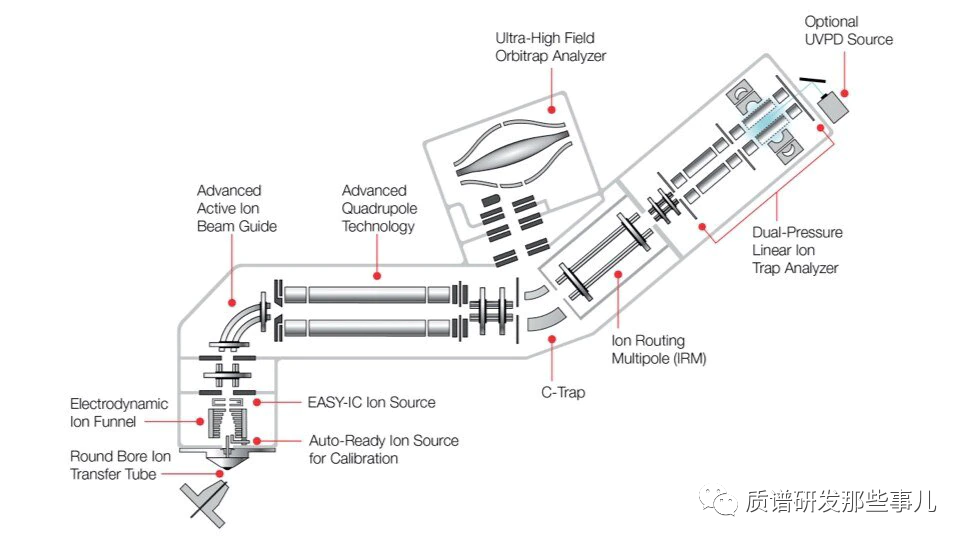 Optional UVPD Source

Ultra-High Field Orbitrap Analyzer

Advanced Active Ion Beam Guide

Advanced Quadrupole Technology

Dual-Pressure Linear Ion Trap Analyzer

Ion Routing Multipole (IRM)

C-Trap

Electrodynamic Ion Funnel

EASY-IC Ion Source

Auto-Ready Ion Source for Calibration

Round Bore Ion Transfer Tube

质谱研发那些事儿