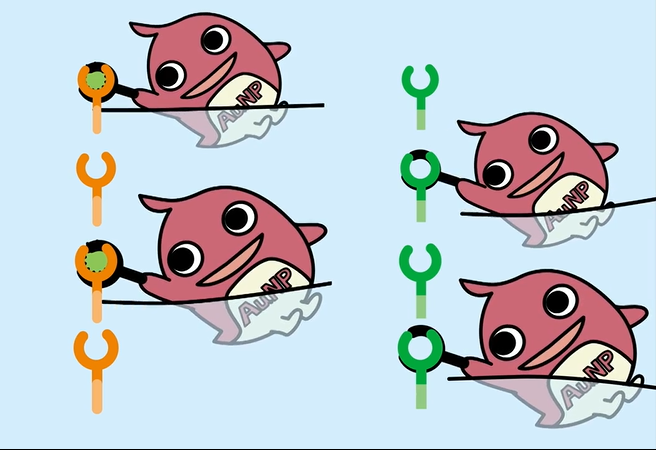 AuNP

AuNP

AuNP

AuNP