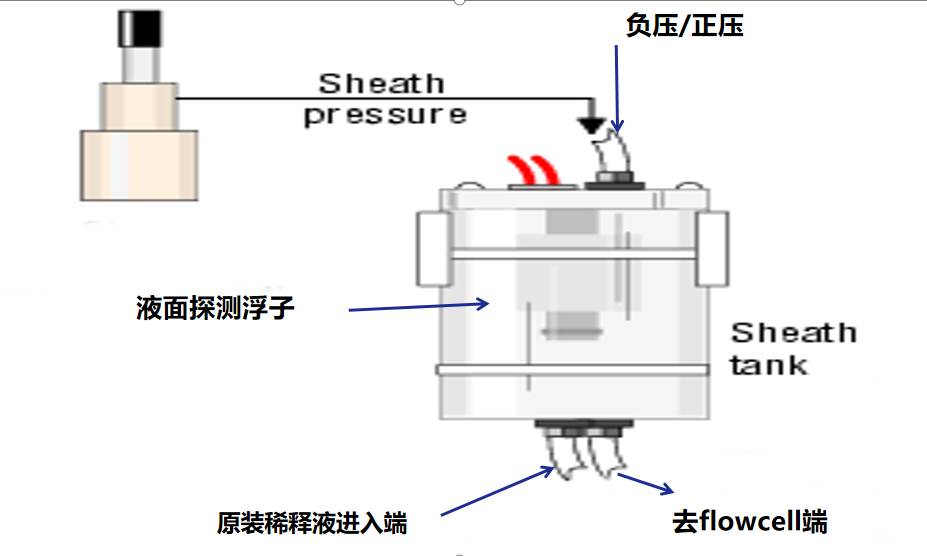 负压/正压

Sheath pressure

液面探测浮子

Sheath tank

原装稀释液进入端

去flowcell端