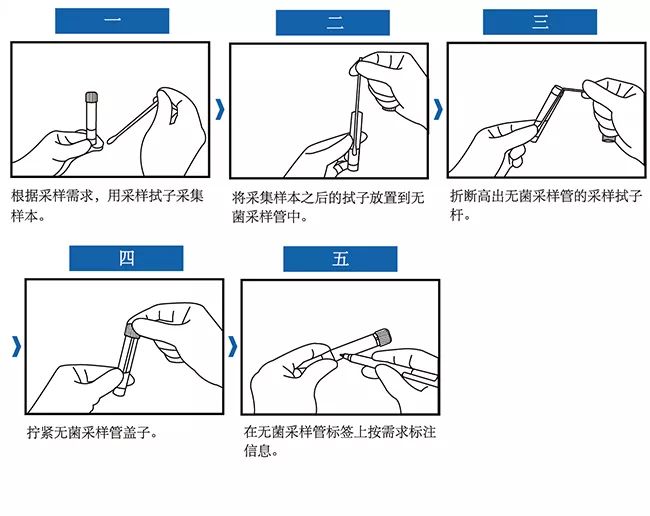 一

根据采样需求，用采样拭子采集样本。

二

将采集样本之后的拭子放置到无菌采样管中。

三

折断高出无菌采样管的采样拭子杆。

四

拧紧无菌采样管盖子。

五

在无菌采样管标签上按需求标注信息。