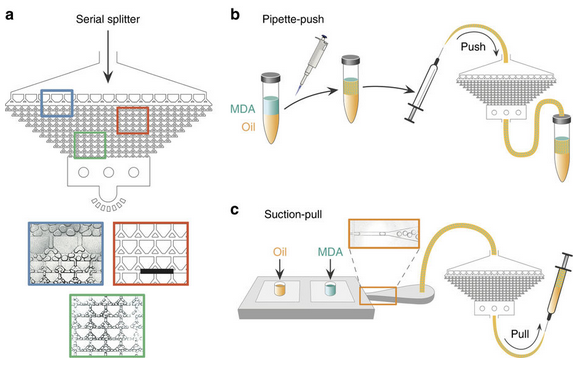 a

Serial splitter

b

Pipette-push

MDA

Oil

Push

c

Suction-pull

Oil

MDA

Pull