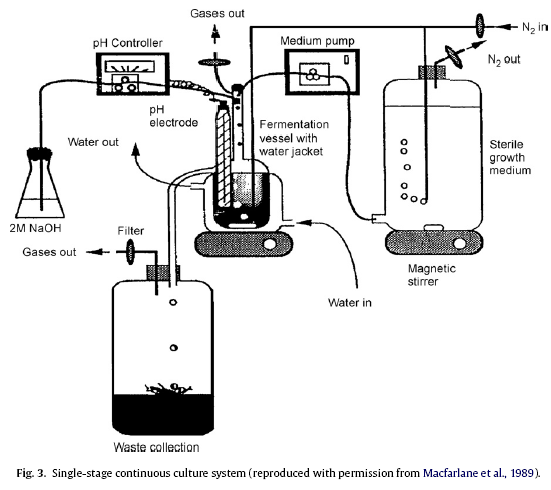 Gases out

$N_2$ in

pH Controller

Medium pump

$N_2$ out

pH electrode

Fermentation vessel with water jacket

Water out

Sterile growth medium

2M NaOH

Filter

Gases out

Magnetic stirrer

Water in

Waste collection

Fig. 3. Single-stage continuous culture system (reproduced with permission from Macfarlane et al., 1989).